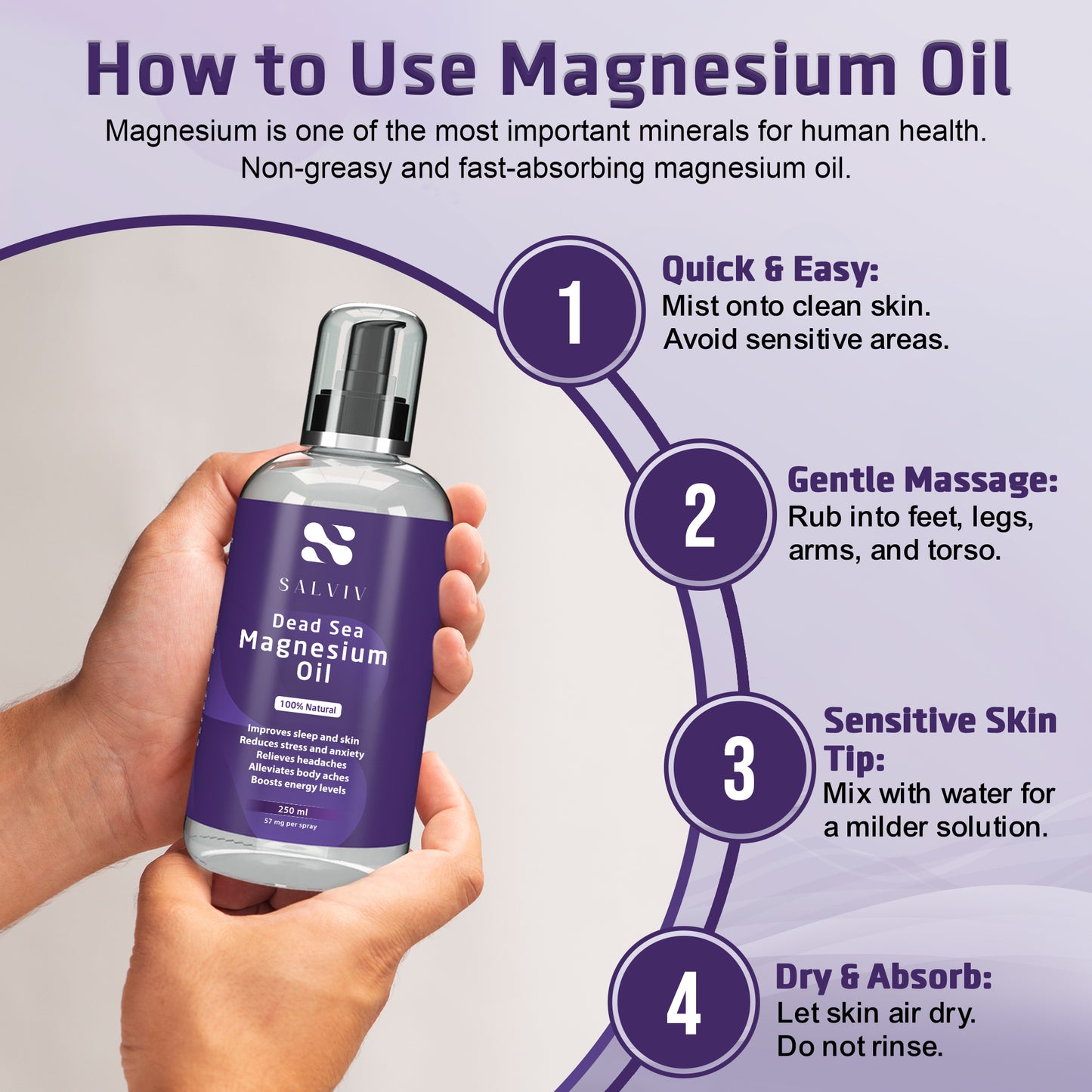 How to Use Magnesium Oil

Magnesium is one of the most important minerals for human health. Non-greasy and fast-absorbing magnesium oil.

SALVIV
Dead Sea
Magnesium
Oil
100% Natural
Improves sleep and skin
Reduces stress and anxiety
Relieves headaches
Alleviates body aches
Boosts energy levels
250 ml
57 mg per spray

1
Quick & Easy:
Mist onto clean skin. Avoid sensitive areas.

2
Gentle Massage:
Rub into feet, legs, arms, and torso.

3
Sensitive Skin Tip:
Mix with water for a milder solution.

4
Dry & Absorb:
Let skin air dry. Do not rinse.